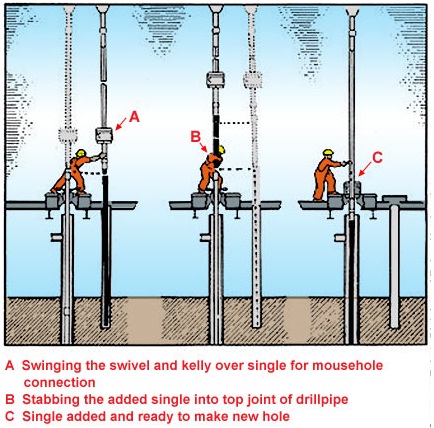 A

B

C

A Swinging the swivel and kelly over single for mousehole connection
B Stabbing the added single into top joint of drillpipe
C Single added and ready to make new hole